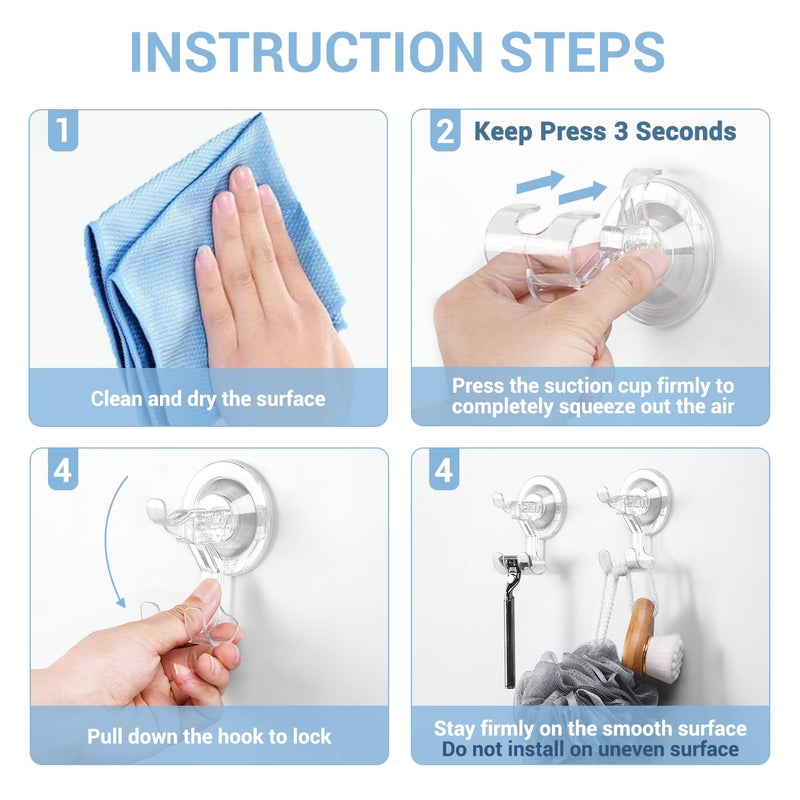 INSTRUCTION STEPS

1

Clean and dry the surface

2 Keep Press 3 Seconds

Press the suction cup firmly to completely squeeze out the air

4

Pull down the hook to lock

4

Stay firmly on the smooth surface
Do not install on uneven surface